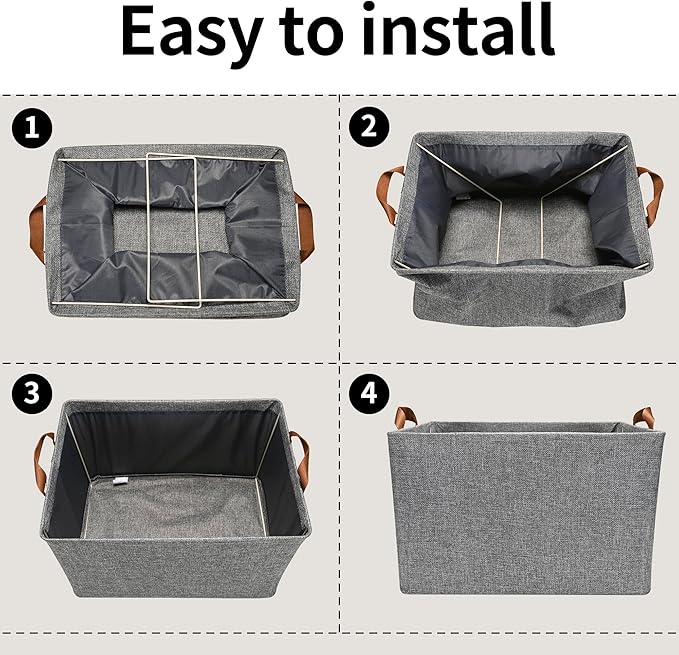 Easy to install

1

2

3

4