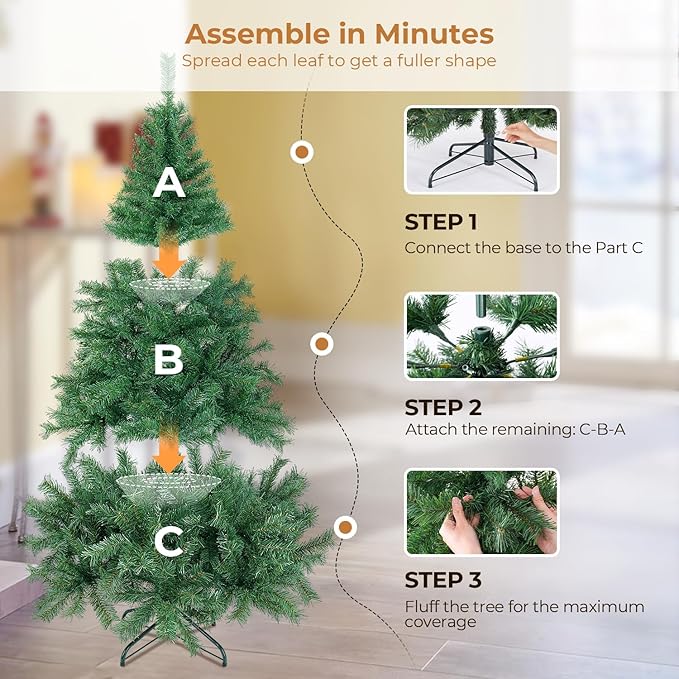 Assemble in Minutes
Spread each leaf to get a fuller shape

A

B

C

STEP 1
Connect the base to the Part C

STEP 2
Attach the remaining: C-B-A

STEP 3
Fluff the tree for the maximum coverage