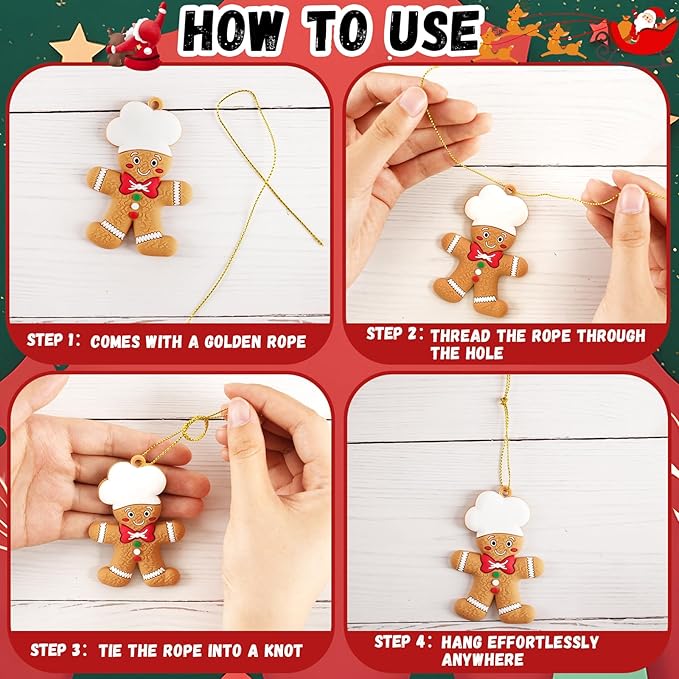 HOW TO USE

STEP 1: COMES WITH A GOLDEN ROPE

STEP 2: THREAD THE ROPE THROUGH THE HOLE

STEP 3: TIE THE ROPE INTO A KNOT

STEP 4: HANG EFFORTLESSLY ANYWHERE