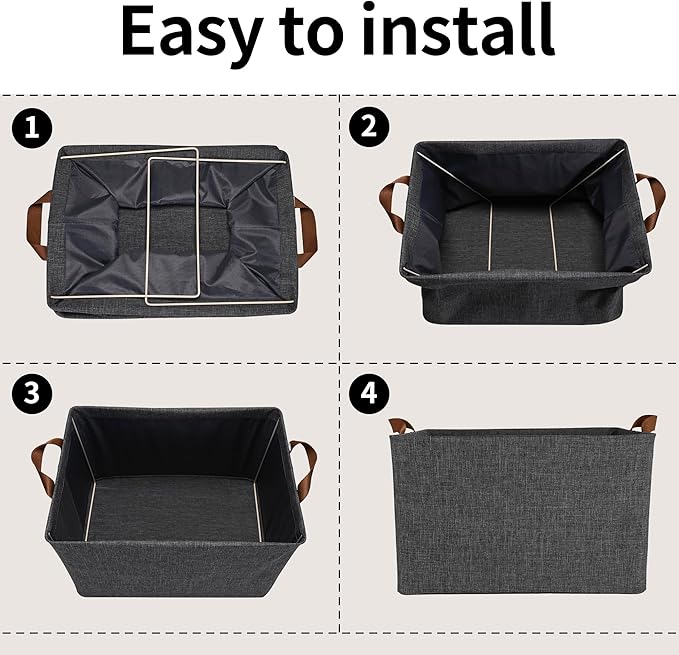 Easy to install

1

2

3

4