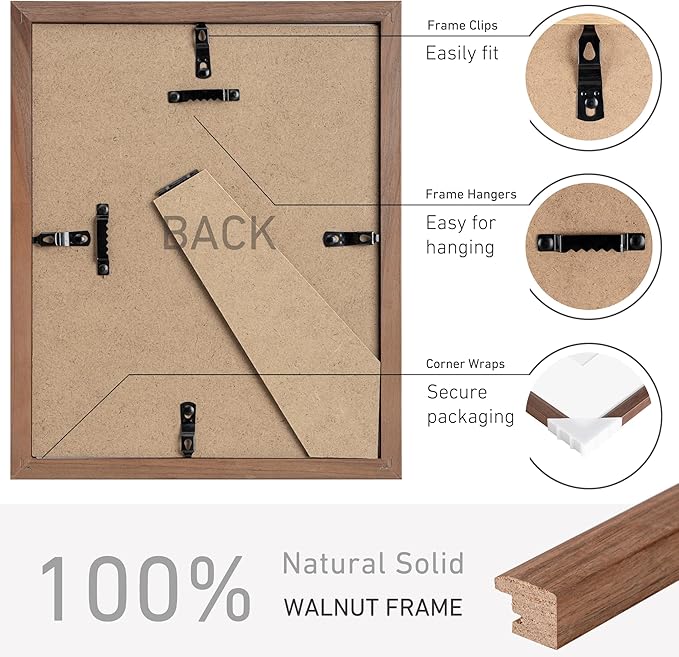 BACK

Frame Clips
Easily fit

Frame Hangers
Easy for hanging

Corner Wraps
Secure packaging

100%
Natural Solid
WALNUT FRAME