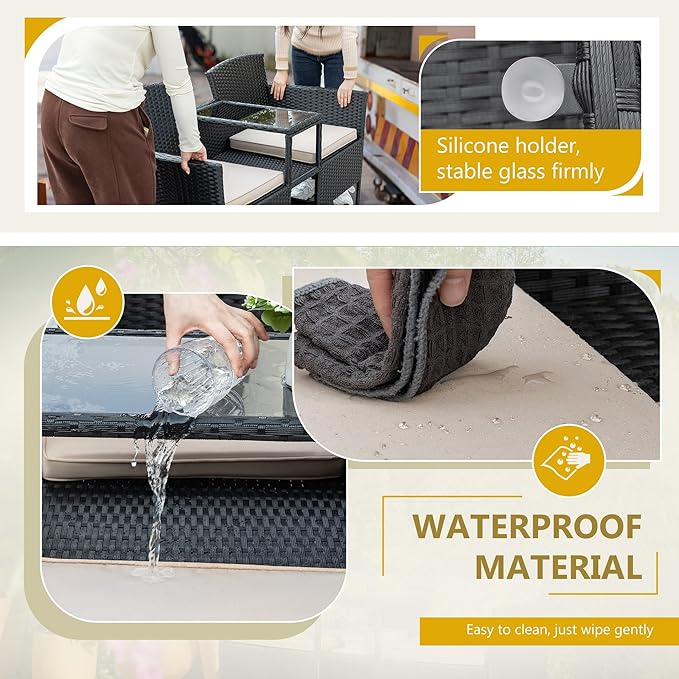 Silicone holder, stable glass firmly

WATERPROOF MATERIAL

Easy to clean, just wipe gently