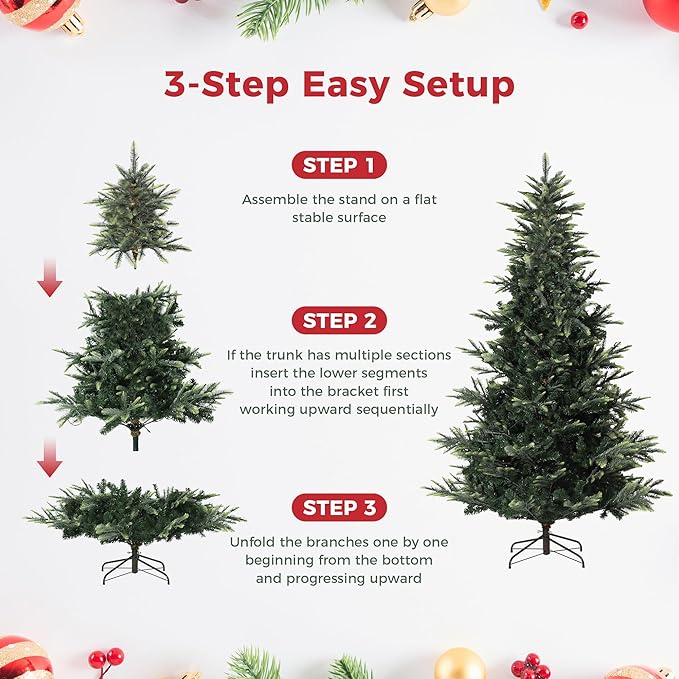 3-Step Easy Setup

STEP 1

Assemble the stand on a flat stable surface

STEP 2

If the trunk has multiple sections insert the lower segments into the bracket first working upward sequentially

STEP 3

Unfold the branches one by one beginning from the bottom and progressing upward