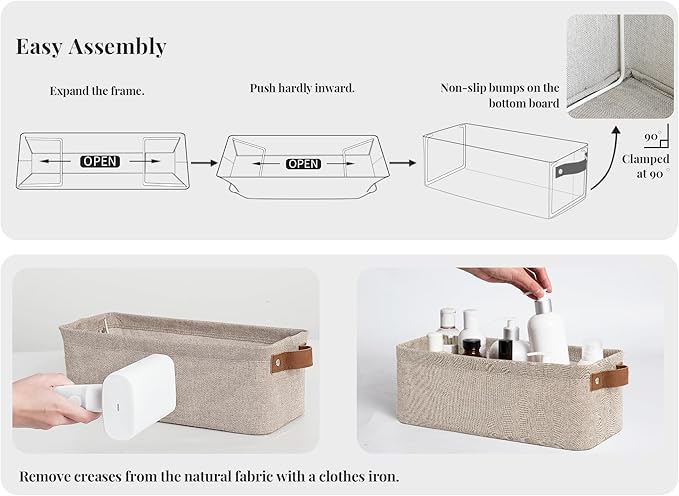 Easy Assembly

Expand the frame.

OPEN

Push hardly inward.

OPEN

Non-slip bumps on the bottom board

90°

Clamped at 90°

Remove creases from the natural fabric with a clothes iron.