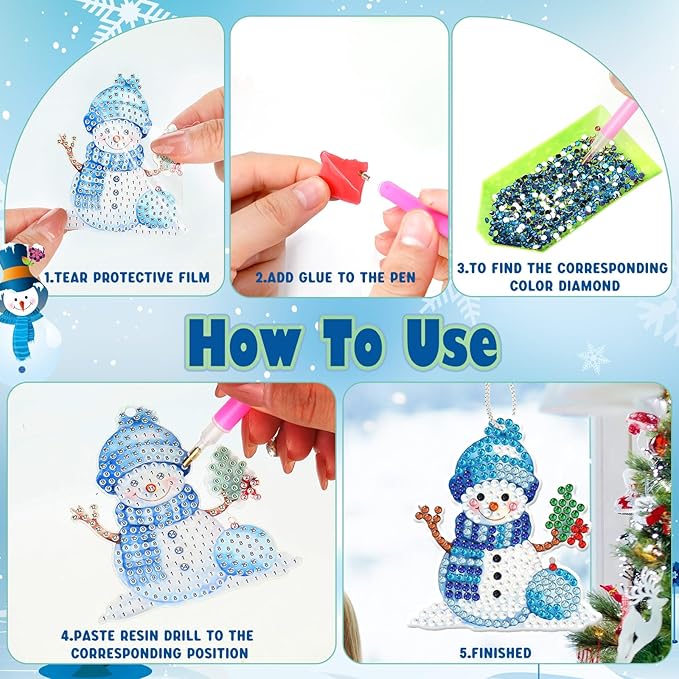 1.TEAR PROTECTIVE FILM

2.ADD GLUE TO THE PEN

3.TO FIND THE CORRESPONDING COLOR DIAMOND

How To Use

4.PASTE RESIN DRILL TO THE CORRESPONDING POSITION

5.FINISHED